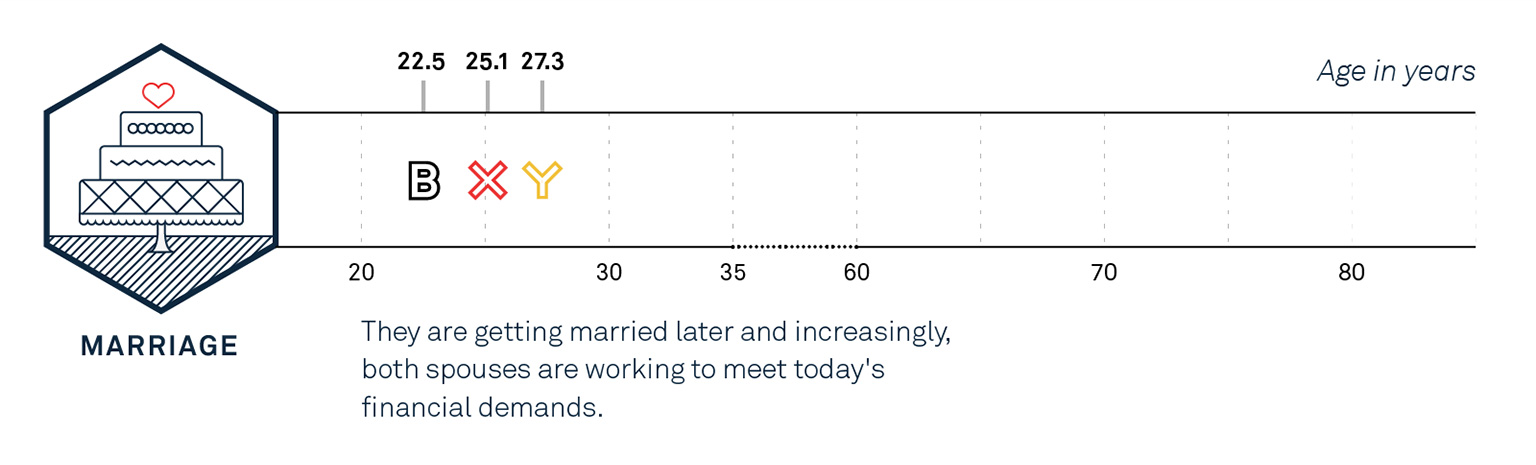 22.5 25.1 27.3

Age in years

B X Y

20 30 35 60 70 80

MARRIAGE

They are getting married later and increasingly, both spouses are working to meet today's financial demands.