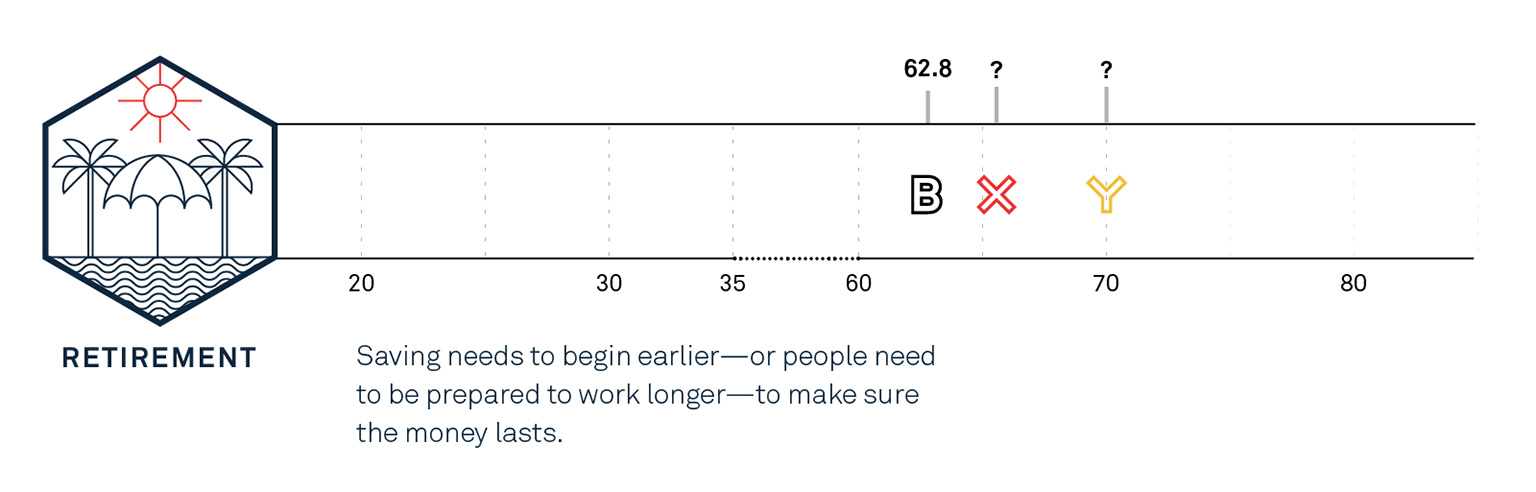 62.8 ? ?

B X Y

20 30 35 60 70 80

RETIREMENT

Saving needs to begin earlier—or people need to be prepared to work longer—to make sure the money lasts.