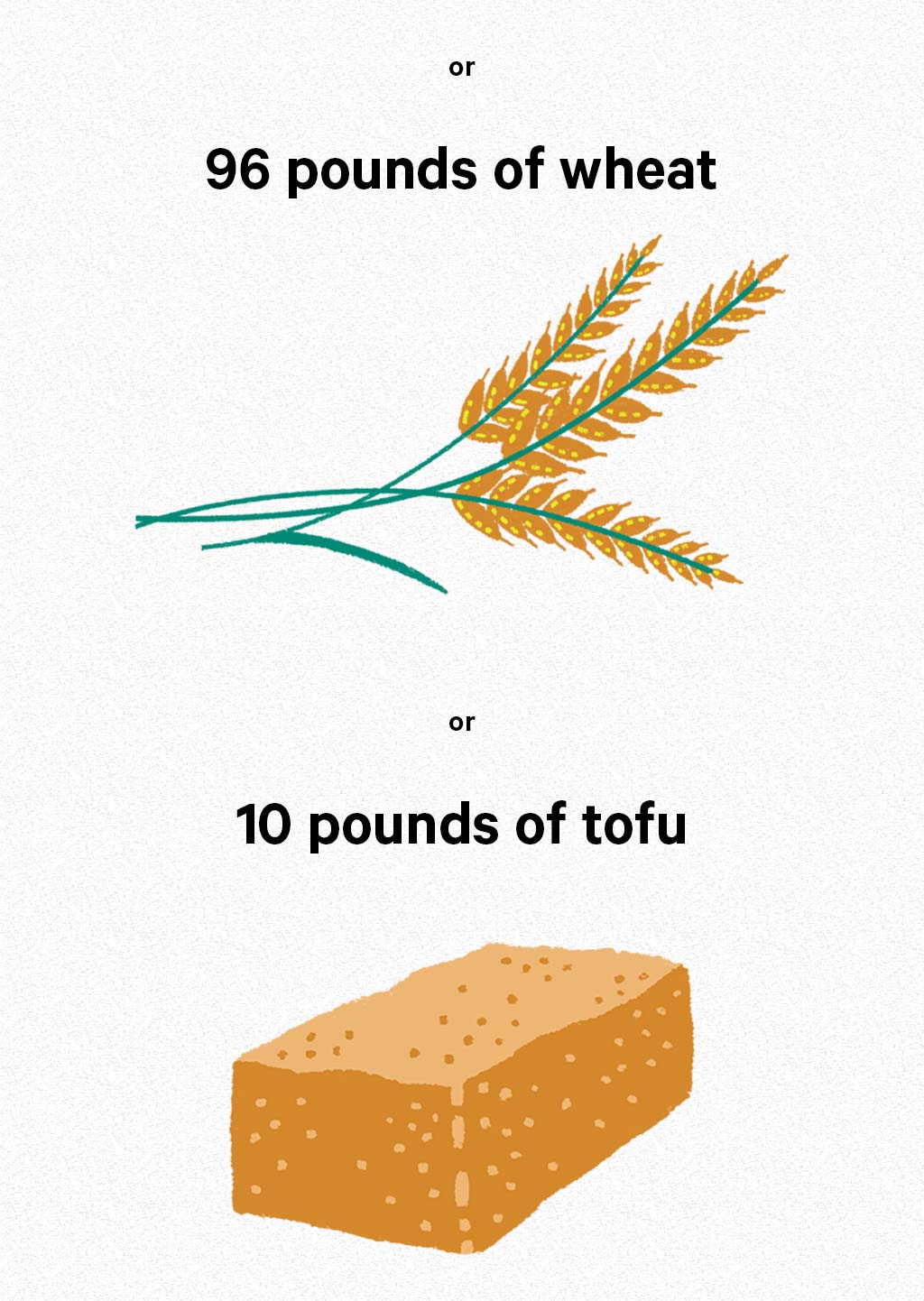 or

96 pounds of wheat

or

10 pounds of tofu