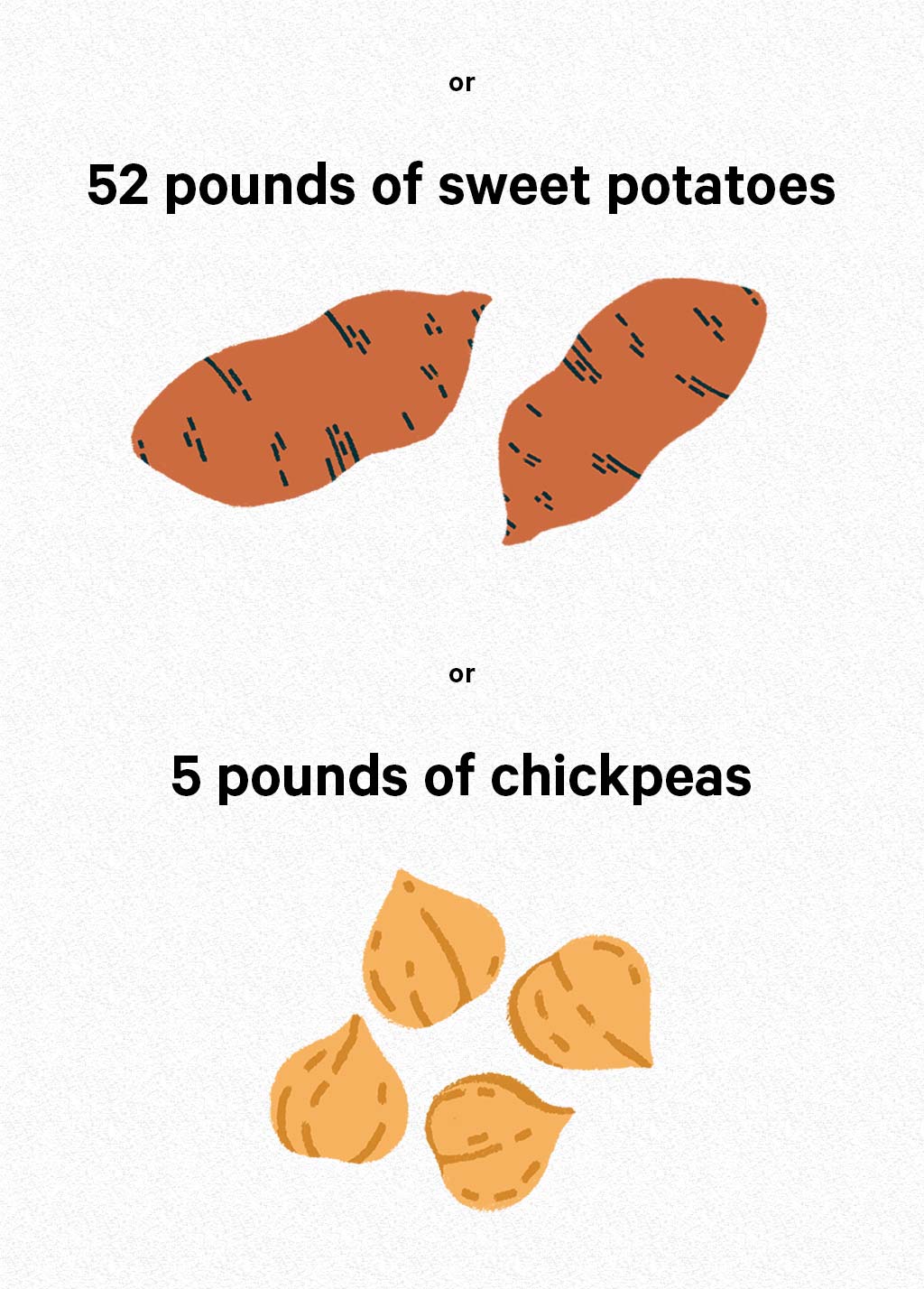 or

52 pounds of sweet potatoes

or

5 pounds of chickpeas