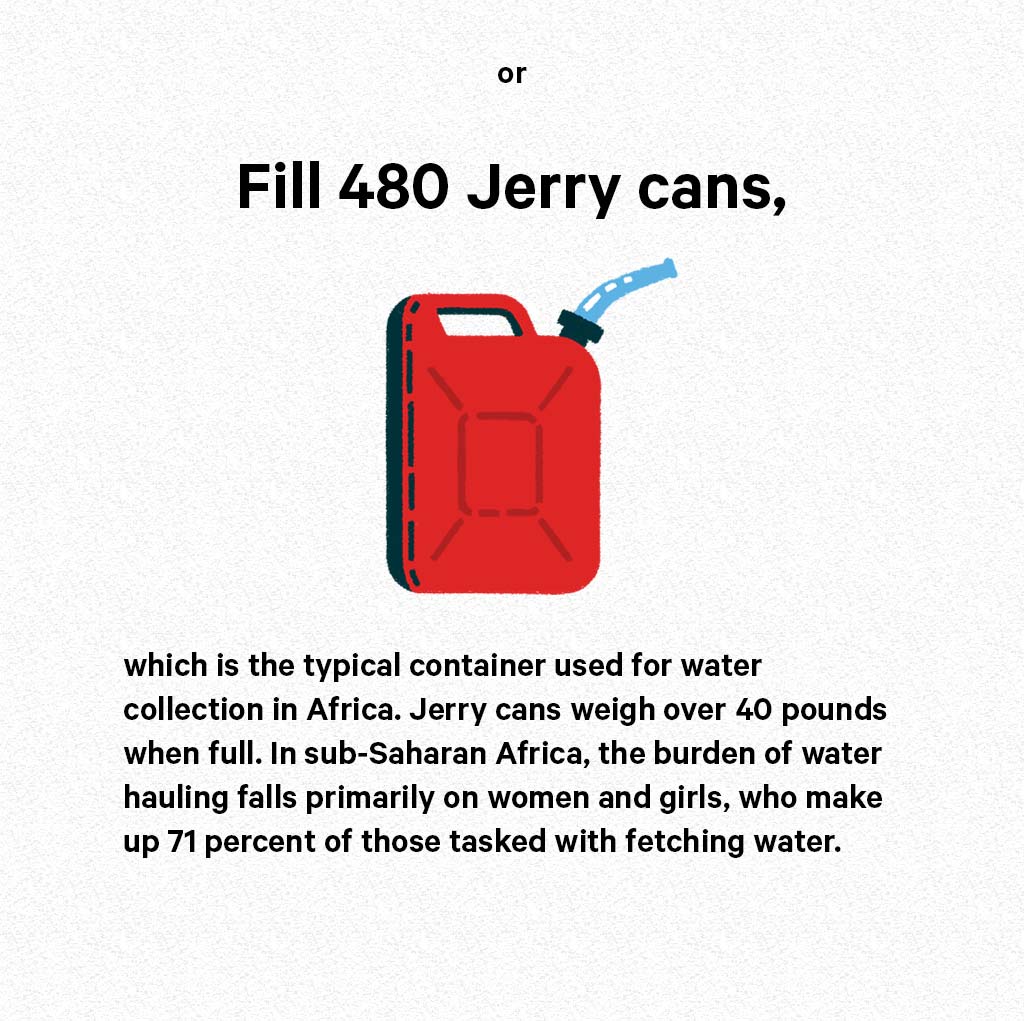 or

Fill 480 Jerry cans,

which is the typical container used for water collection in Africa. Jerry cans weigh over 40 pounds when full. In sub-Saharan Africa, the burden of water hauling falls primarily on women and girls, who make up 71 percent of those tasked with fetching water.