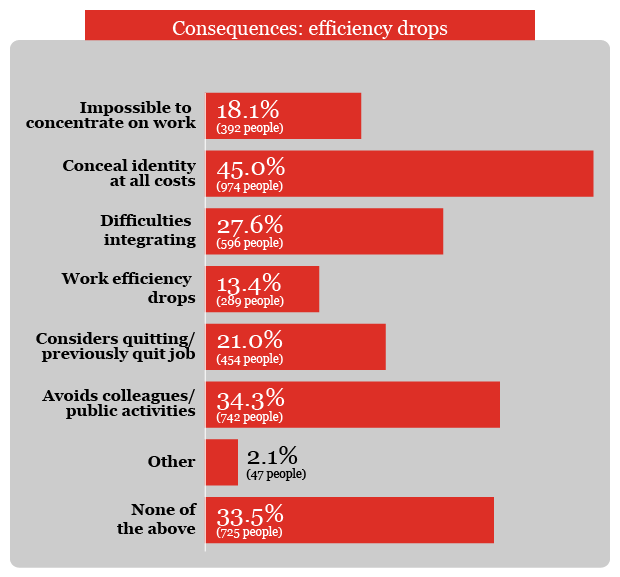 Consequences: efficiency drops

Impossible to concentrate on work
18.1%
(392 people)

Conceal identity at all costs
45.0%
(974 people)

Difficulties integrating
27.6%
(596 people)

Work efficiency drops
13.4%
(289 people)

Considers quitting/ previously quit job
21.0%
(454 people)

Avoids colleagues/ public activities
34.3%
(742 people)

Other
2.1%
(47 people)

None of the above
33.5%
(725 people)