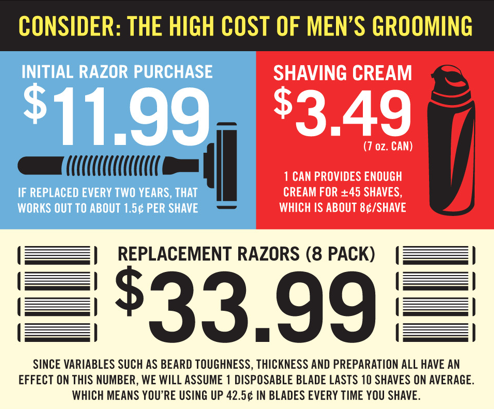 CONSIDER: THE HIGH COST OF MEN'S GROOMING

INITIAL RAZOR PURCHASE
$11.99

IF REPLACED EVERY TWO YEARS, THAT WORKS OUT TO ABOUT 1.5¢ PER SHAVE

SHAVING CREAM
$3.49
(7 oz. CAN)

1 CAN PROVIDES ENOUGH CREAM FOR ±45 SHAVES, WHICH IS ABOUT 8¢/SHAVE

REPLACEMENT RAZORS (8 PACK)
$33.99

SINCE VARIABLES SUCH AS BEARD TOUGHNESS, THICKNESS AND PREPARATION ALL HAVE AN EFFECT ON THIS NUMBER, WE WILL ASSUME 1 DISPOSABLE BLADE LASTS 10 SHAVES ON AVERAGE. WHICH MEANS YOU'RE USING UP 42.5¢ IN BLADES EVERY TIME YOU SHAVE.