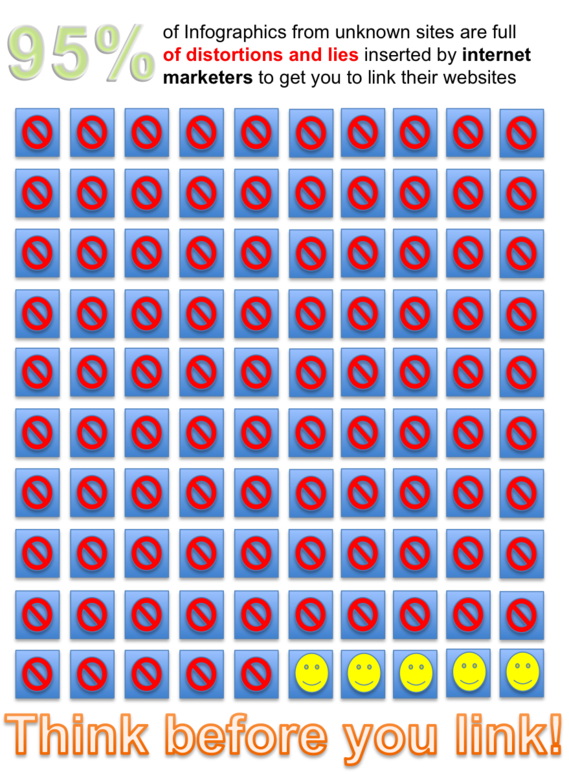 95% of Infographics from unknown sites are full of distortions and lies inserted by internet marketers to get you to link their websites

Think before you link!