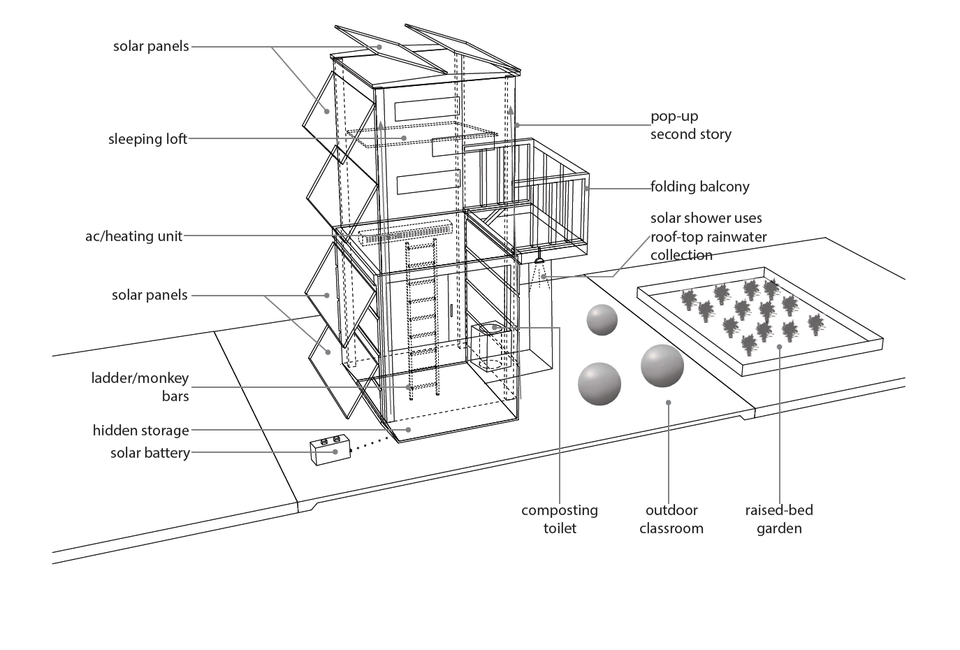 solar panels

sleeping loft

ac/heating unit

solar panels

ladder/monkey bars

hidden storage

solar battery

pop-up second story

folding balcony

solar shower uses roof-top rainwater collection

composting toilet

outdoor classroom

raised-bed garden