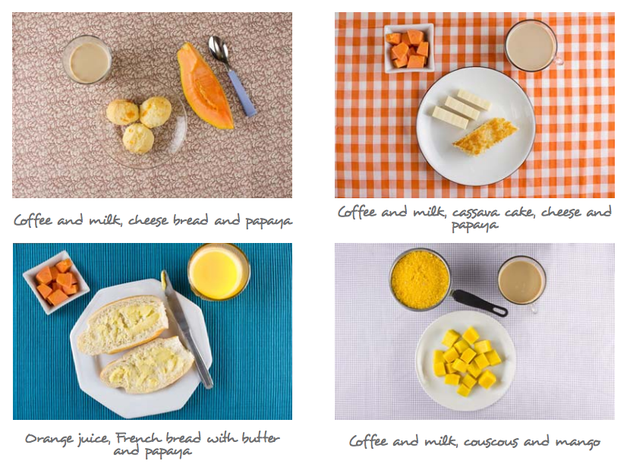 Coffee and milk, cheese bread and papaya

Coffee and milk, cassava cake, cheese and papaya

Orange juice, French bread with butter and papaya

Coffee and milk, couscous and mango